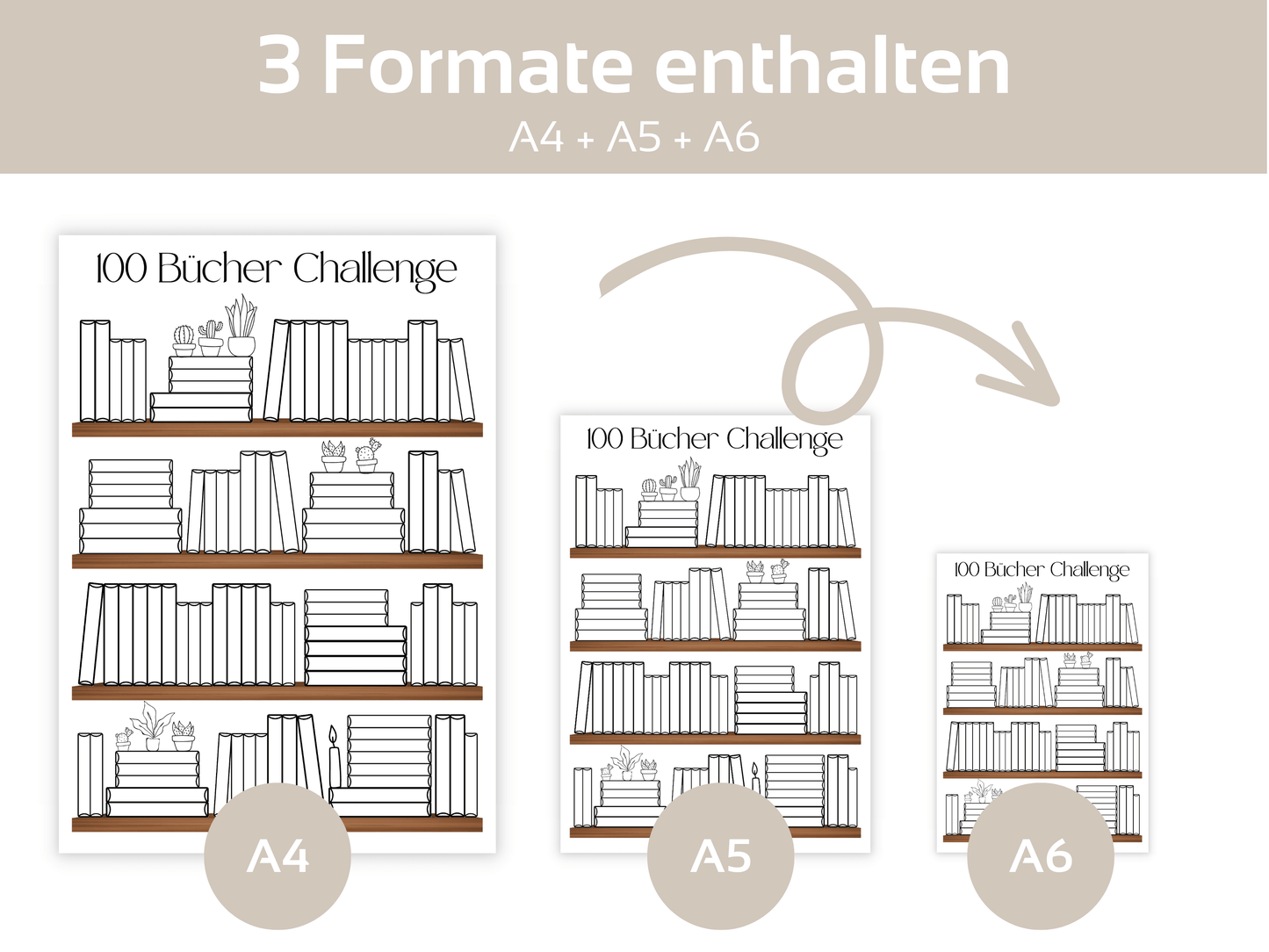 3 Formate enthalten

A4 + A5 + A6

100 Bücher Challenge

A4

100 Bücher Challenge

A5

100 Bücher Challenge

A6